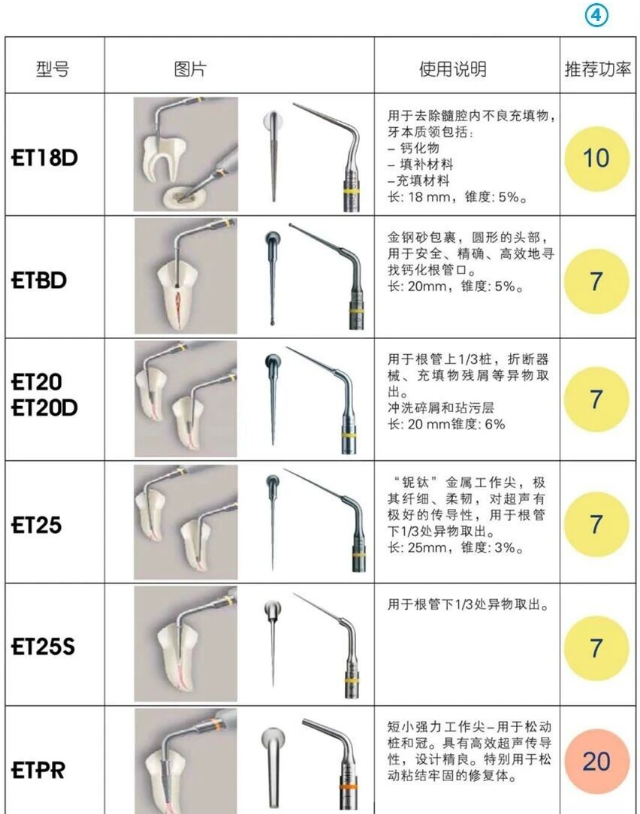 ④

| 型号 | 图片 | 使用说明 | 推荐功率 |
|---|---|---|---|
| ET18D | | 用于去除髓腔内不良充填物，牙本质领包括：<br>– 钙化物<br>– 填补材料<br>–充填材料<br>长: 18 mm，锥度: 5%。 | 10 |
| ETBD | | 金钢砂包裹，圆形的头部，用于安全、精确、高效地寻找钙化根管口。<br>长: 20mm，锥度: 5%。 | 7 |
| ET20<br>ET20D | | 用于根管上1/3桩，折断器械、充填物残屑等异物取出。<br>冲洗碎屑和玷污层<br>长: 20 mm锥度: 6% | 7 |
| ET25 | | “铌钛”金属工作尖，极其纤细、柔韧，对超声有极好的传导性，用于根管下1/3处异物取出。<br>长: 25mm，锥度: 3%。 | 7 |
| ET25S | | 用于根管下1/3处异物取出。 | 7 |
| ETPR | | 短小强力工作尖–用于松动桩和冠。具有高效超声传导性，设计精良。特别用于松动粘结牢固的修复体。 | 20 |